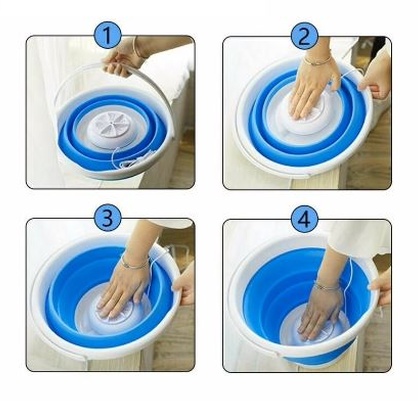 1

2

3

4