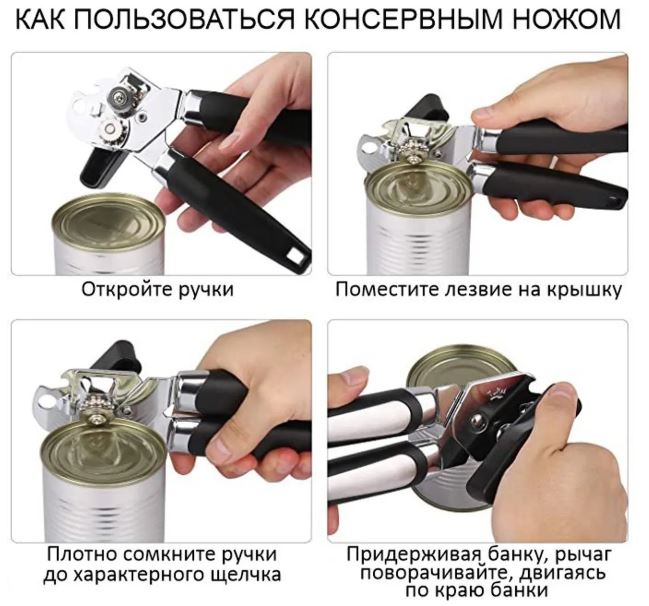 КАК ПОЛЬЗОВАТЬСЯ КОНСЕРВНЫМ НОЖОМ

Откройте ручки

Поместите лезвие на крышку

Плотно сомкните ручки до характерного щелчка

Придерживая банку, рычаг поворачивайте, двигаясь по краю банки